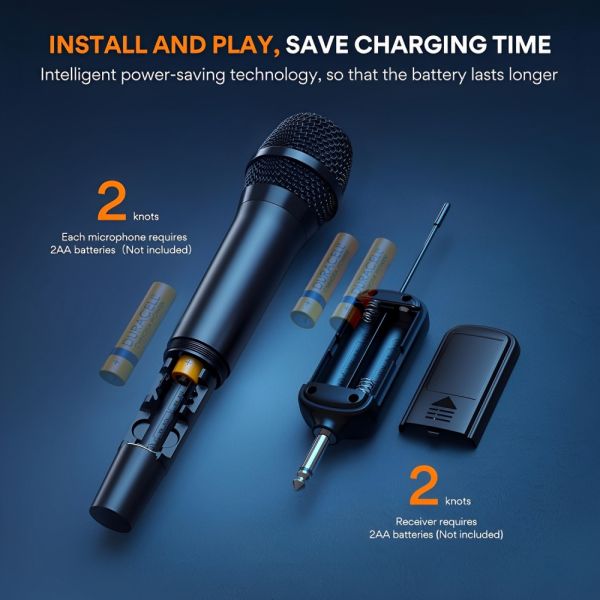 INSTALL AND PLAY, SAVE CHARGING TIME
Intelligent power-saving technology, so that the battery lasts longer

2 knots
Each microphone requires 2AA batteries (Not included)

DURACELL

DURACELL

DURACELL

2 knots
Receiver requires 2AA batteries (Not included)