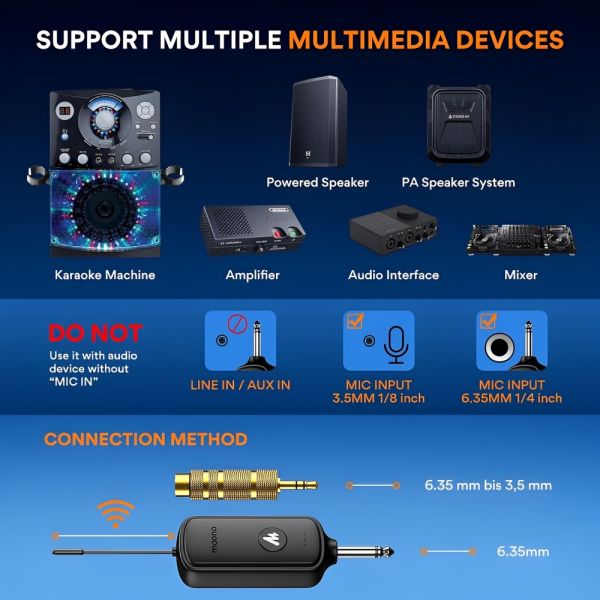 SUPPORT MULTIPLE MULTIMEDIA DEVICES

Powered Speaker

PA Speaker System

Karaoke Machine

Amplifier

Audio Interface

Mixer

DO NOT

Use it with audio device without "MIC IN"

LINE IN / AUX IN

MIC INPUT 3.5MM 1/8 inch

MIC INPUT 6.35MM 1/4 inch

CONNECTION METHOD

6.35 mm bis 3,5 mm

maono

6.35mm